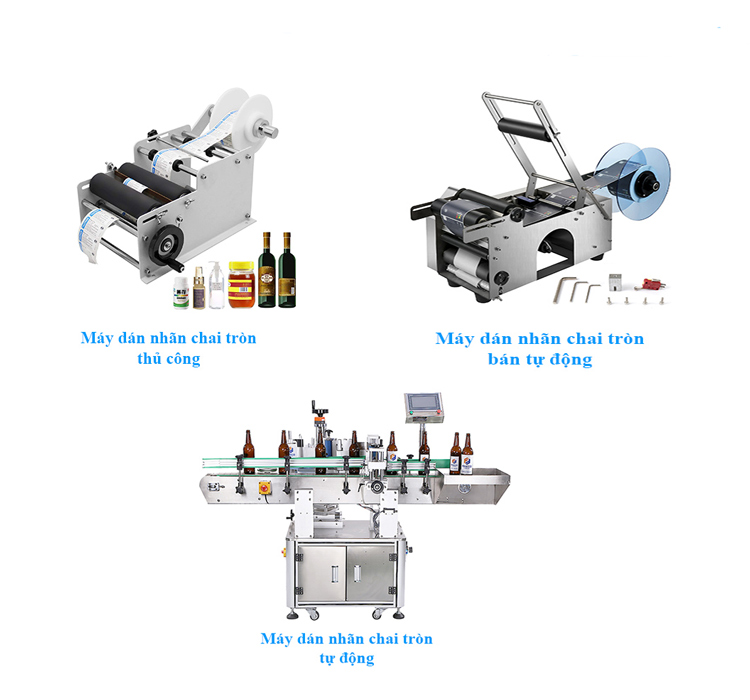 Máy dán nhãn chai tròn thủ công

Máy dán nhãn chai tròn bán tự động

Máy dán nhãn chai tròn tự động